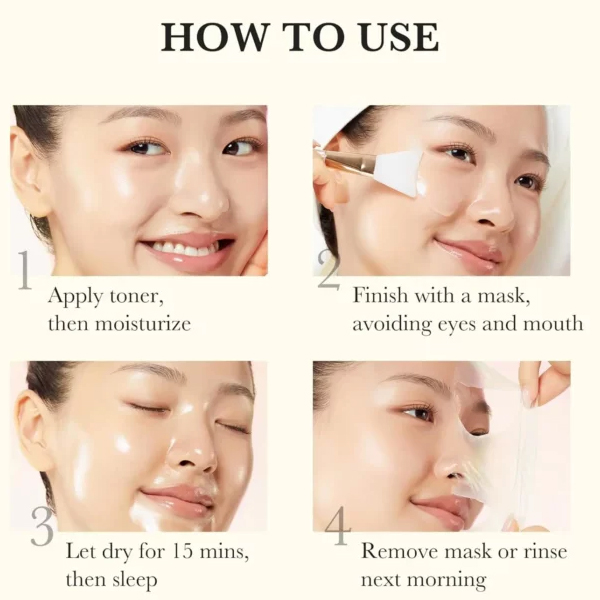 HOW TO USE

1
Apply toner, then moisturize

2
Finish with a mask, avoiding eyes and mouth

3
Let dry for 15 mins, then sleep

4
Remove mask or rinse next morning