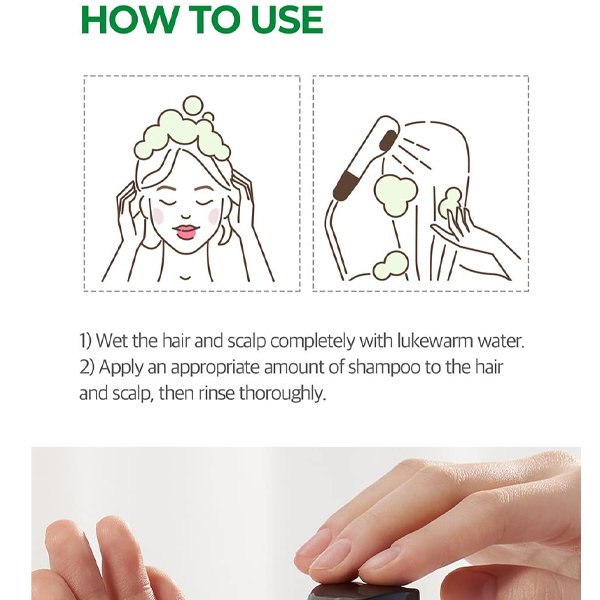 HOW TO USE

1) Wet the hair and scalp completely with lukewarm water.
2) Apply an appropriate amount of shampoo to the hair and scalp, then rinse thoroughly.