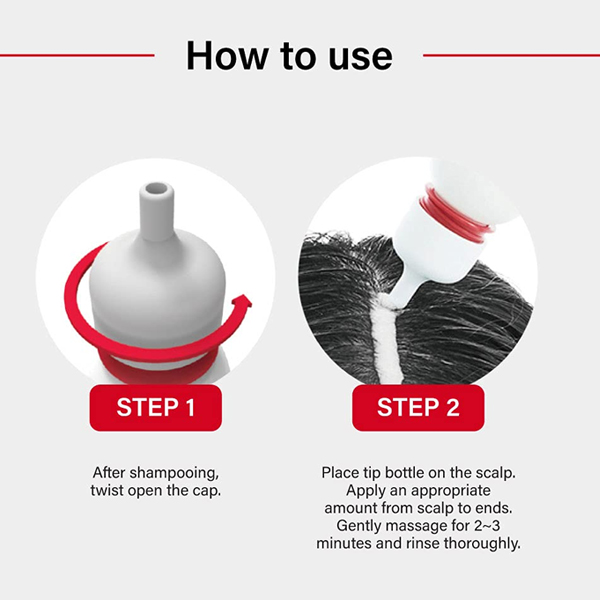 How to use

STEP 1

After shampooing, twist open the cap.

STEP 2

Place tip bottle on the scalp. Apply an appropriate amount from scalp to ends. Gently massage for 2~3 minutes and rinse thoroughly.